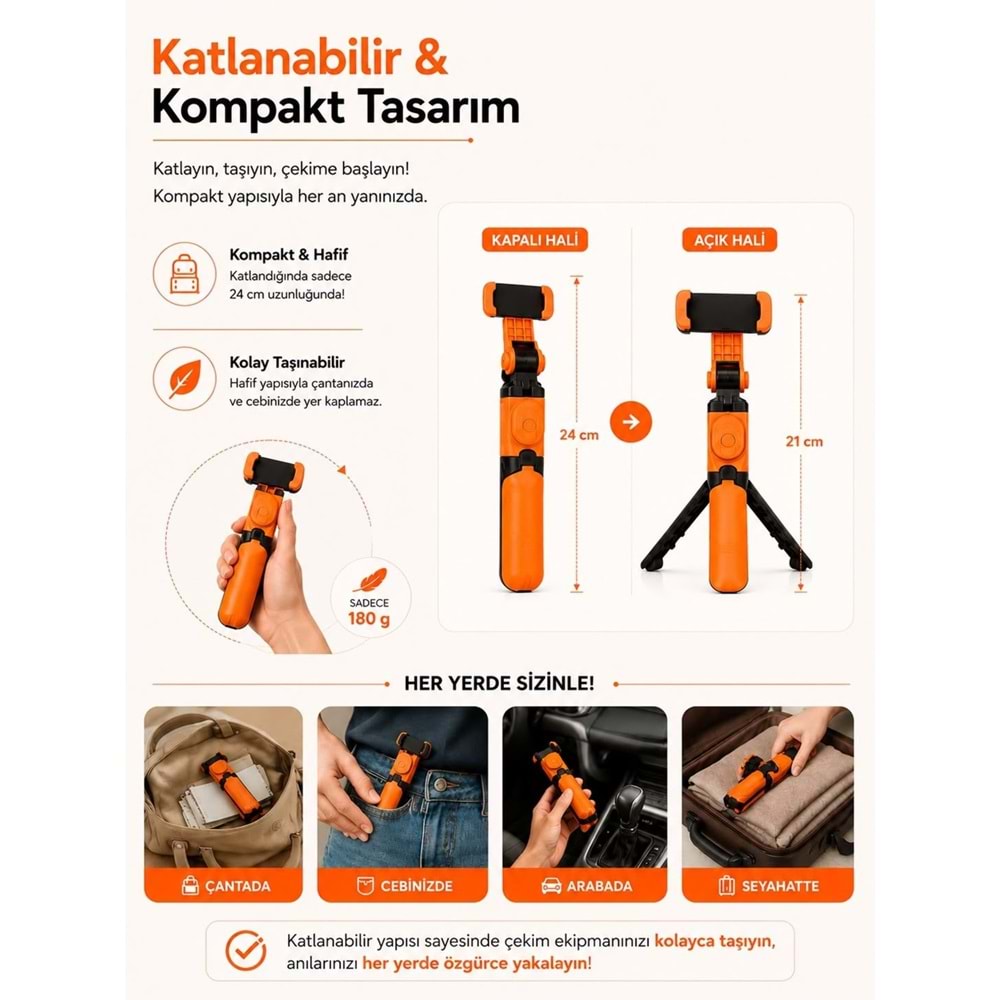 Katlanabilir &
Kompakt Tasarım

Katlayın, taşıyın, çekime başlayın!
Kompakt yapısıyla her an yanınızda.

Kompakt & Hafif
Katlandığında sadece 24 cm uzunluğunda!

Kolay Taşınabilir
Hafif yapısıyla çantanızda ve cebinizde yer kaplamaz.

SADECE
180 g

KAPALI HALİ
24 cm

AÇIK HALİ
21 cm

HER YERDE SİZİNLE!

ÇANTADA

CEBİNİZDE

ARABADA

SEYAHATTE

Katlanabilir yapısı sayesinde çekim ekipmanınızı kolayca taşıyın, anılarınızı her yerde özgürce yakalayın!